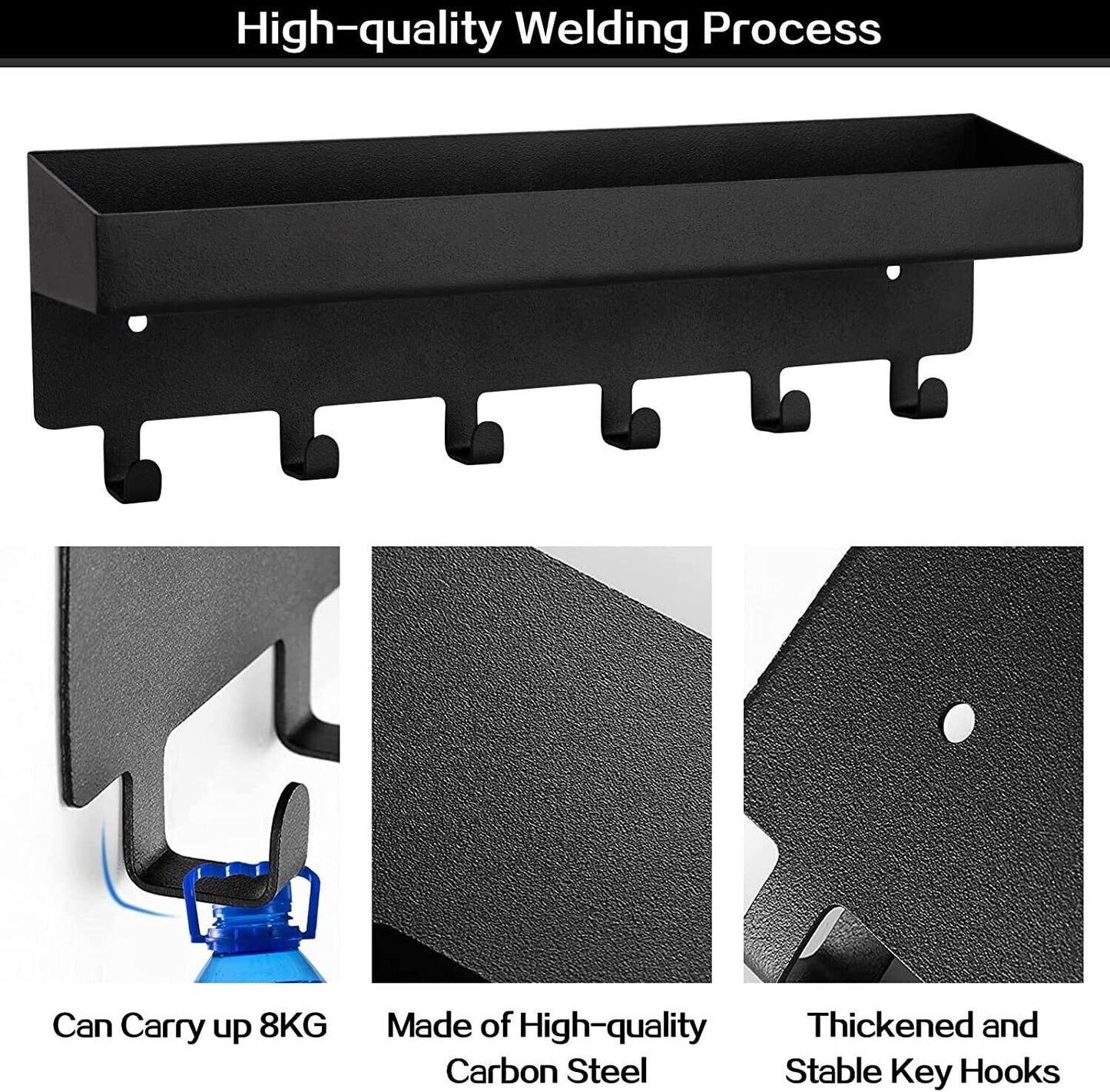 High-quality Welding Process

Can Carry up 8KG

Made of High-quality Carbon Steel

Thickened and Stable Key Hooks